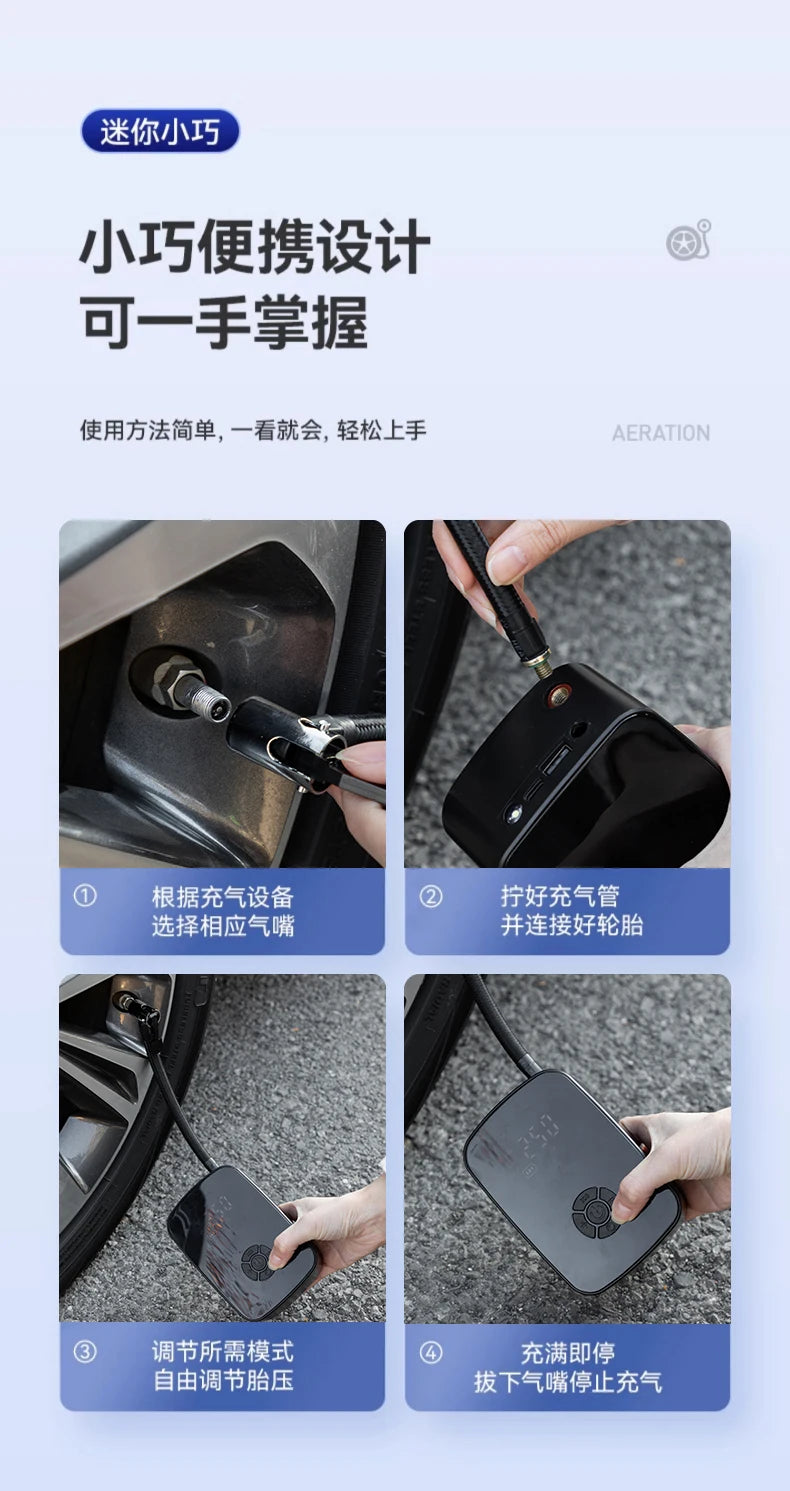 迷你小巧

小巧便携设计
可一手掌握

使用方法简单, 一看就会, 轻松上手

AERATION

① 根据充气设备
选择相应气嘴

② 拧好充气管
并连接好轮胎

③ 调节所需模式
自由调节胎压

④ 充满即停
拔下气嘴停止充气